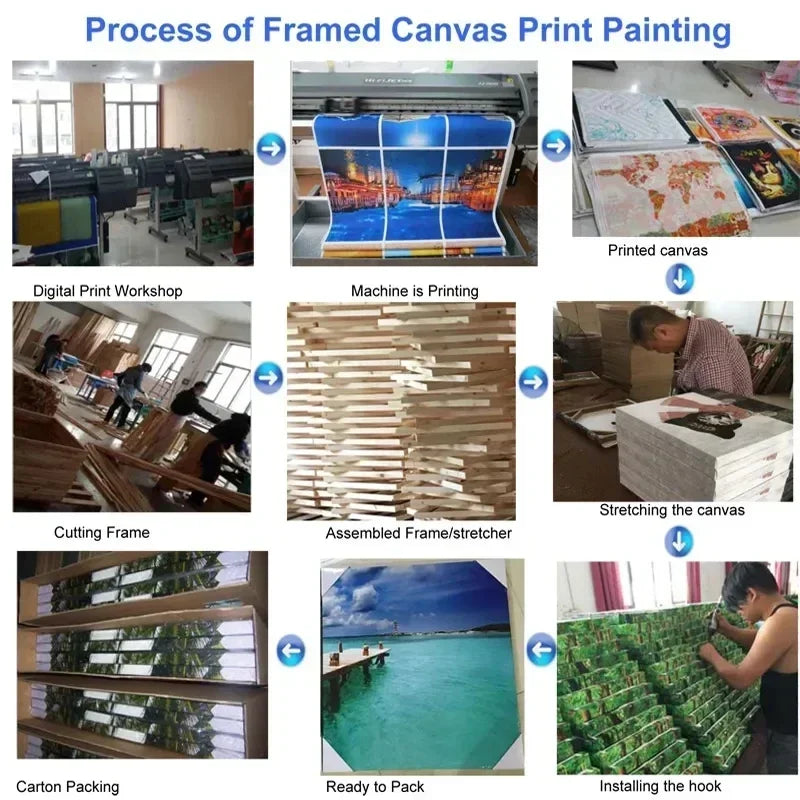 Process of Framed Canvas Print Painting

Digital Print Workshop

Machine is Printing

Printed canvas

Cutting Frame

Assembled Frame/stretcher

Stretching the canvas

Carton Packing

Ready to Pack

Installing the hook